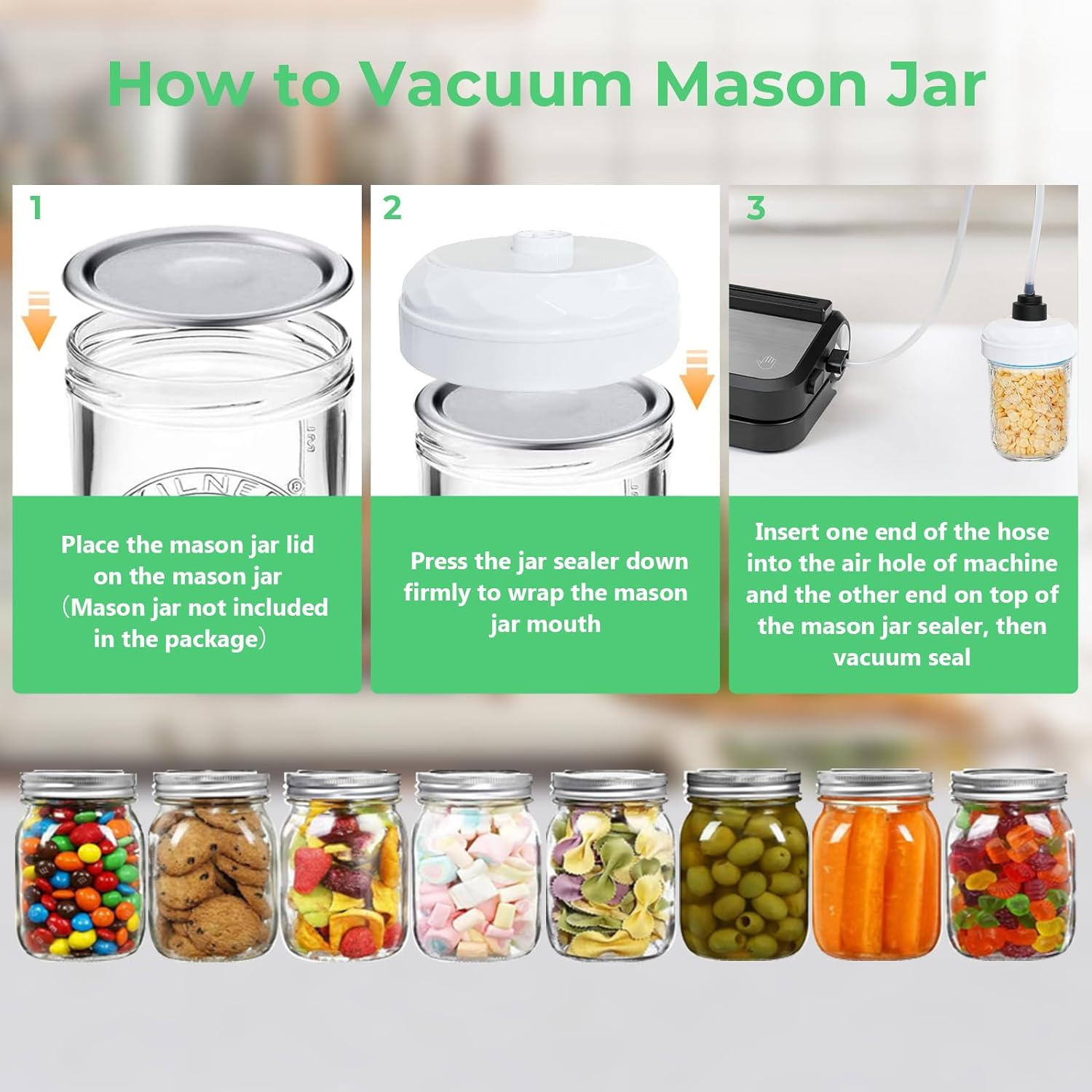 How to Vacuum Mason Jar

1

Place the mason jar lid on the mason jar （Mason jar not included in the package）

2

Press the jar sealer down firmly to wrap the mason jar mouth

3

Insert one end of the hose into the air hole of machine and the other end on top of the mason jar sealer, then vacuum seal