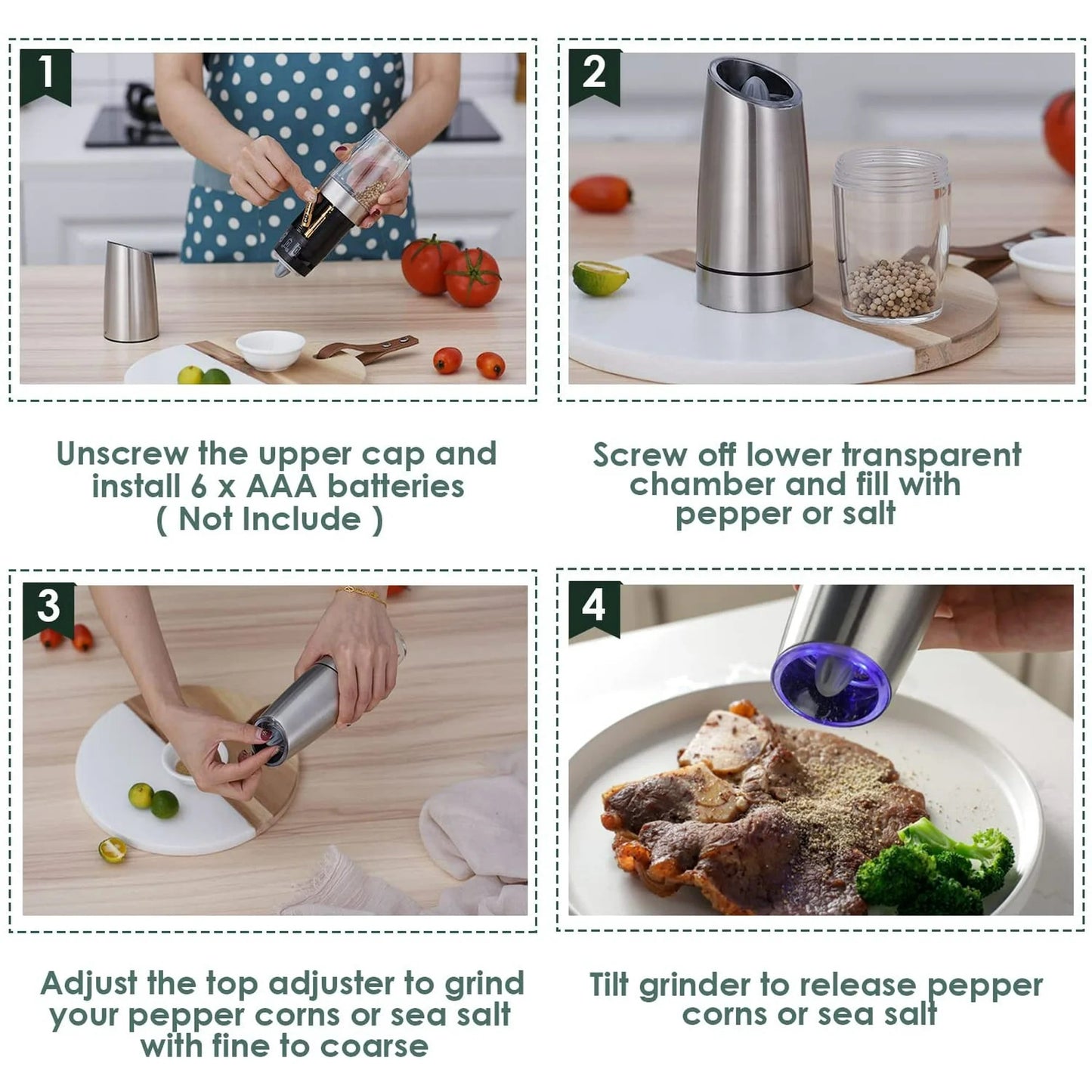 1

Unscrew the upper cap and install 6 x AAA batteries ( Not Include )

2

Screw off lower transparent chamber and fill with pepper or salt

3

Adjust the top adjuster to grind your pepper corns or sea salt with fine to coarse

4

Tilt grinder to release pepper corns or sea salt